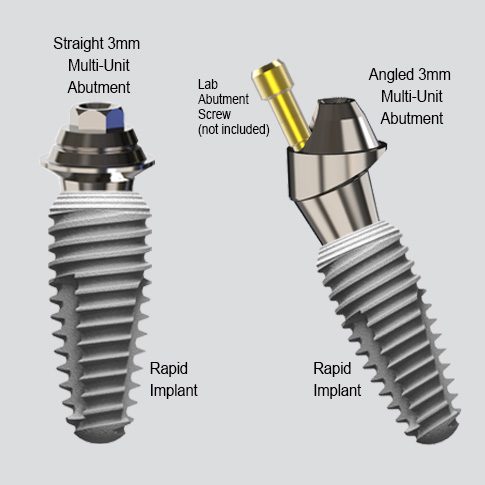 Straight 3mm Multi-Unit Abutment

Lab Abutment Screw (not included)

Angled 3mm Multi-Unit Abutment

Rapid Implant

Rapid Implant